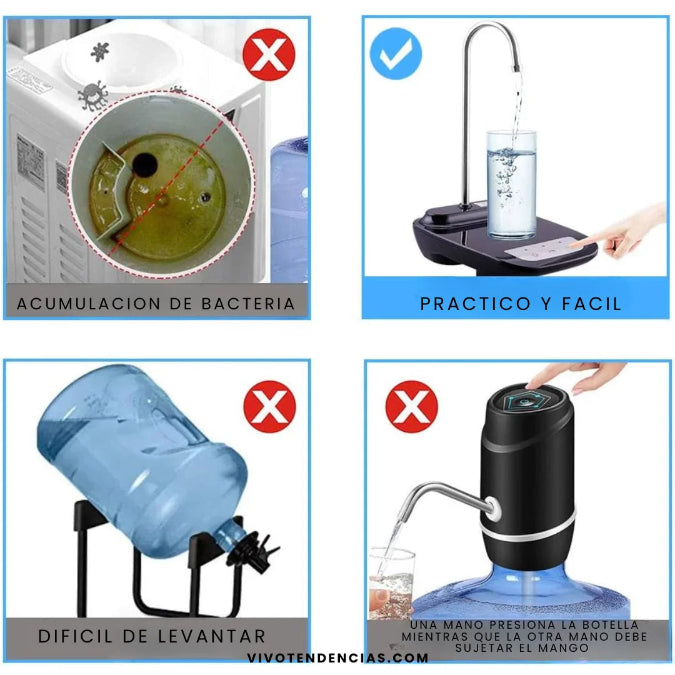 ACUMULACION DE BACTERIA

PRACTICO Y FACIL

DIFICIL DE LEVANTAR

UNA MANO PRESIONA LA BOTELLA MIENTRAS QUE LA OTRA MANO DEBE SUJETAR EL MANGO

VIVOTENDENCIAS.COM