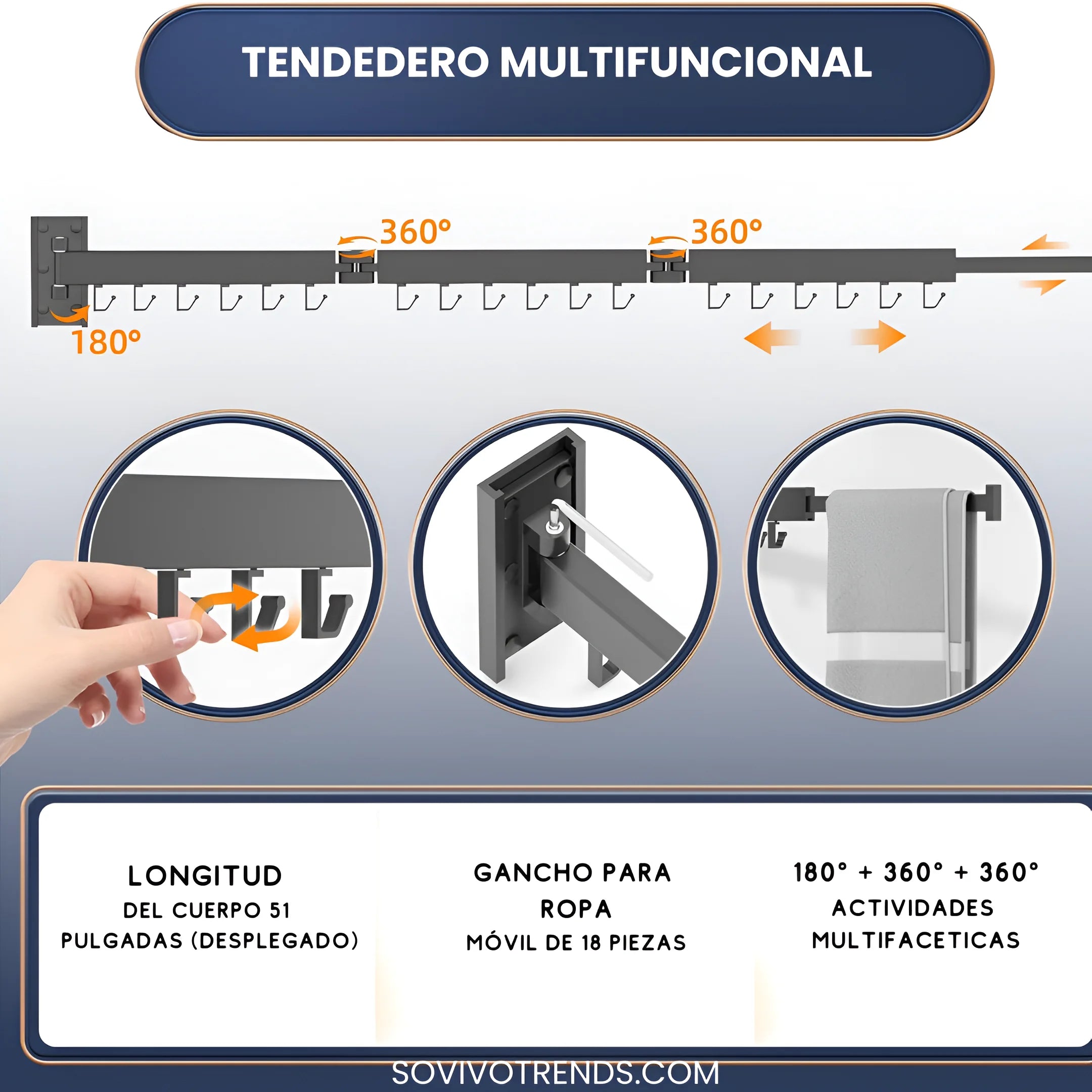 TENDEDERO MULTIFUNCIONAL

360°

360°

180°

LONGITUD
DEL CUERPO 51
PULGADAS (DESPLEGADO)

GANCHO PARA
ROPA
MÓVIL DE 18 PIEZAS

180° + 360° + 360°
ACTIVIDADES
MULTIFACETICAS

SOVIVOTRENDS.COM