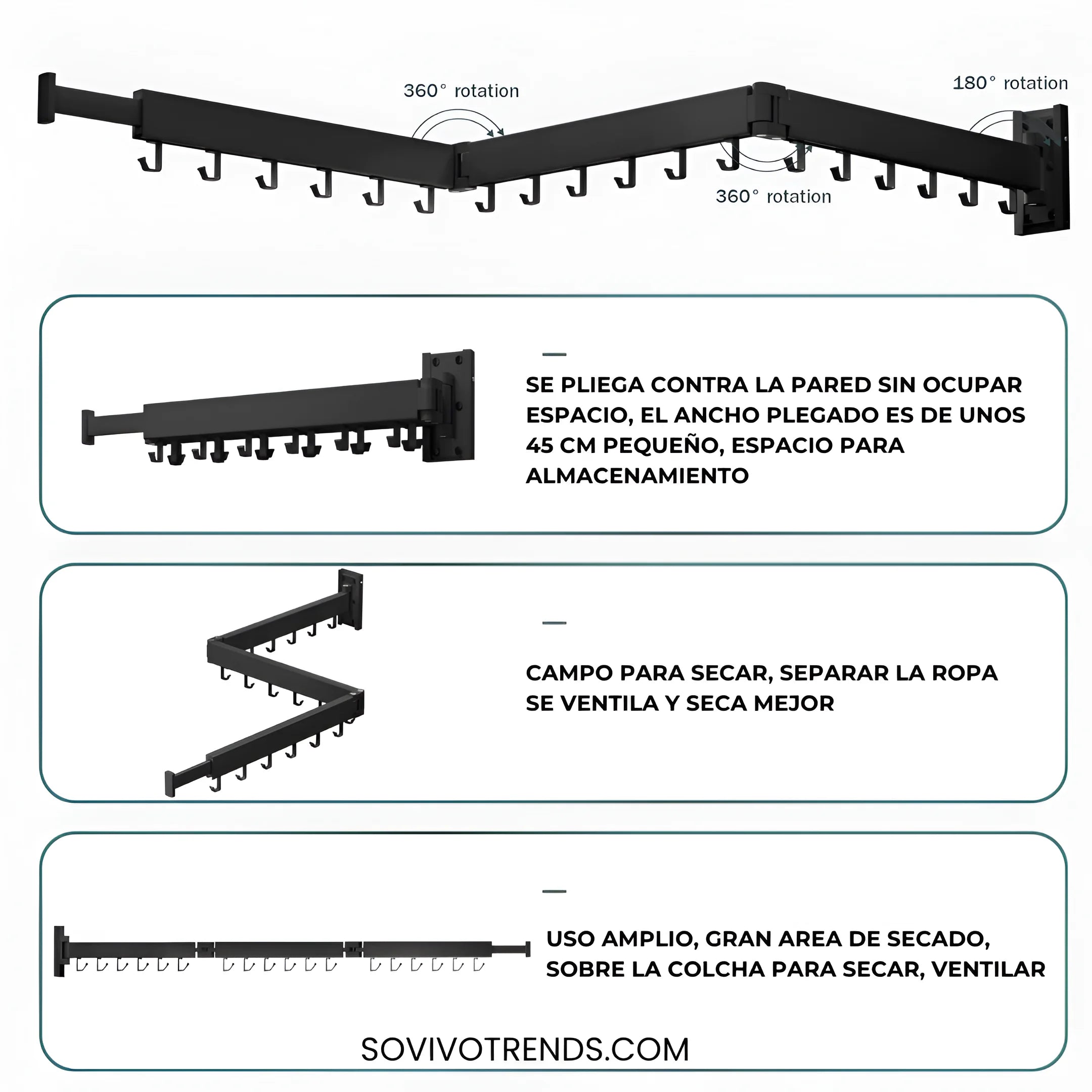 360° rotation

180° rotation

360° rotation

SE PLIEGA CONTRA LA PARED SIN OCUPAR ESPACIO, EL ANCHO PLEGADO ES DE UNOS 45 CM PEQUEÑO, ESPACIO PARA ALMACENAMIENTO

CAMPO PARA SECAR, SEPARAR LA ROPA SE VENTILA Y SECA MEJOR

USO AMPLIO, GRAN AREA DE SECADO, SOBRE LA COLCHA PARA SECAR, VENTILAR

SOVIVOTRENDS.COM