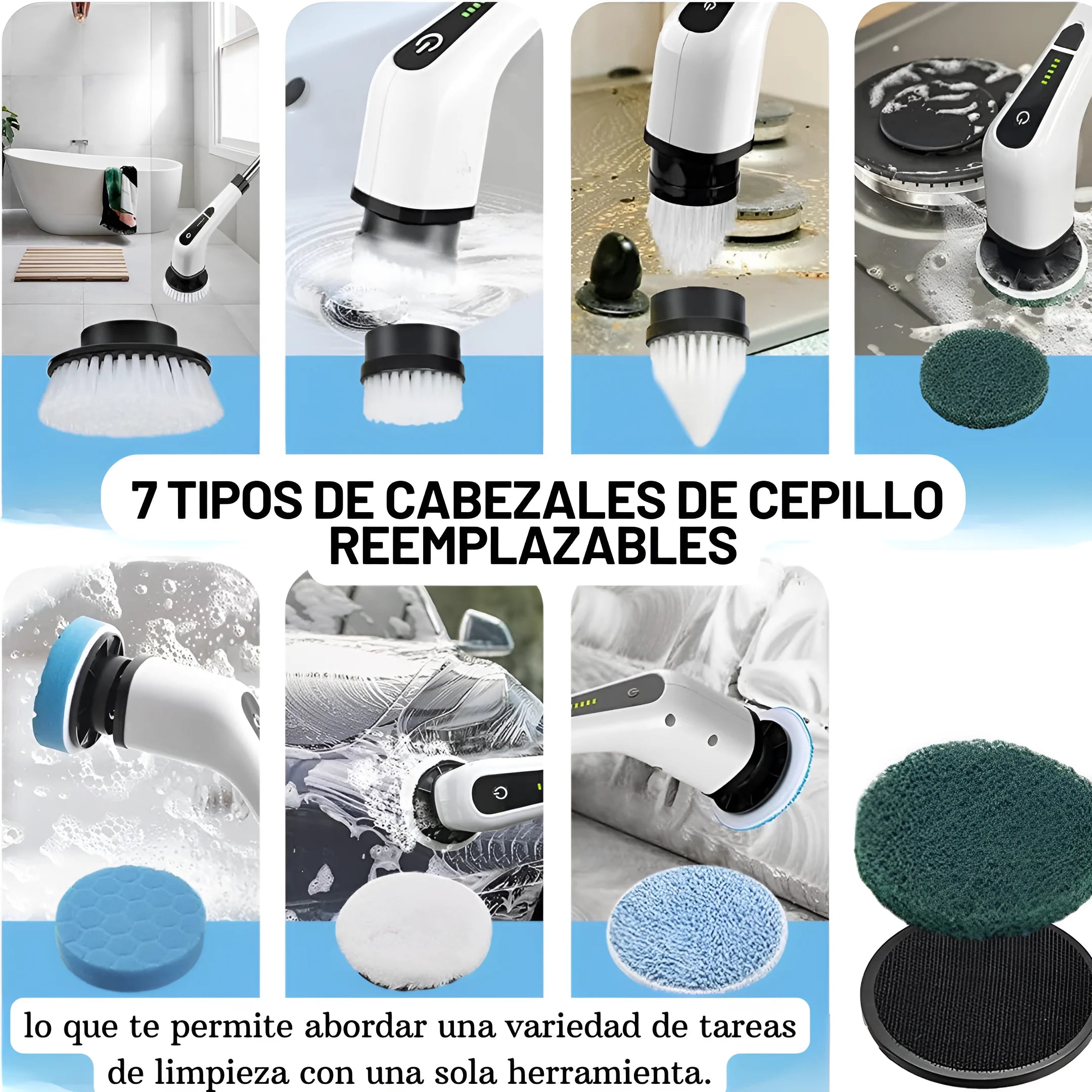 7 TIPOS DE CABEZALES DE CEPILLO REEMPLAZABLES

lo que te permite abordar una variedad de tareas de limpieza con una sola herramienta.