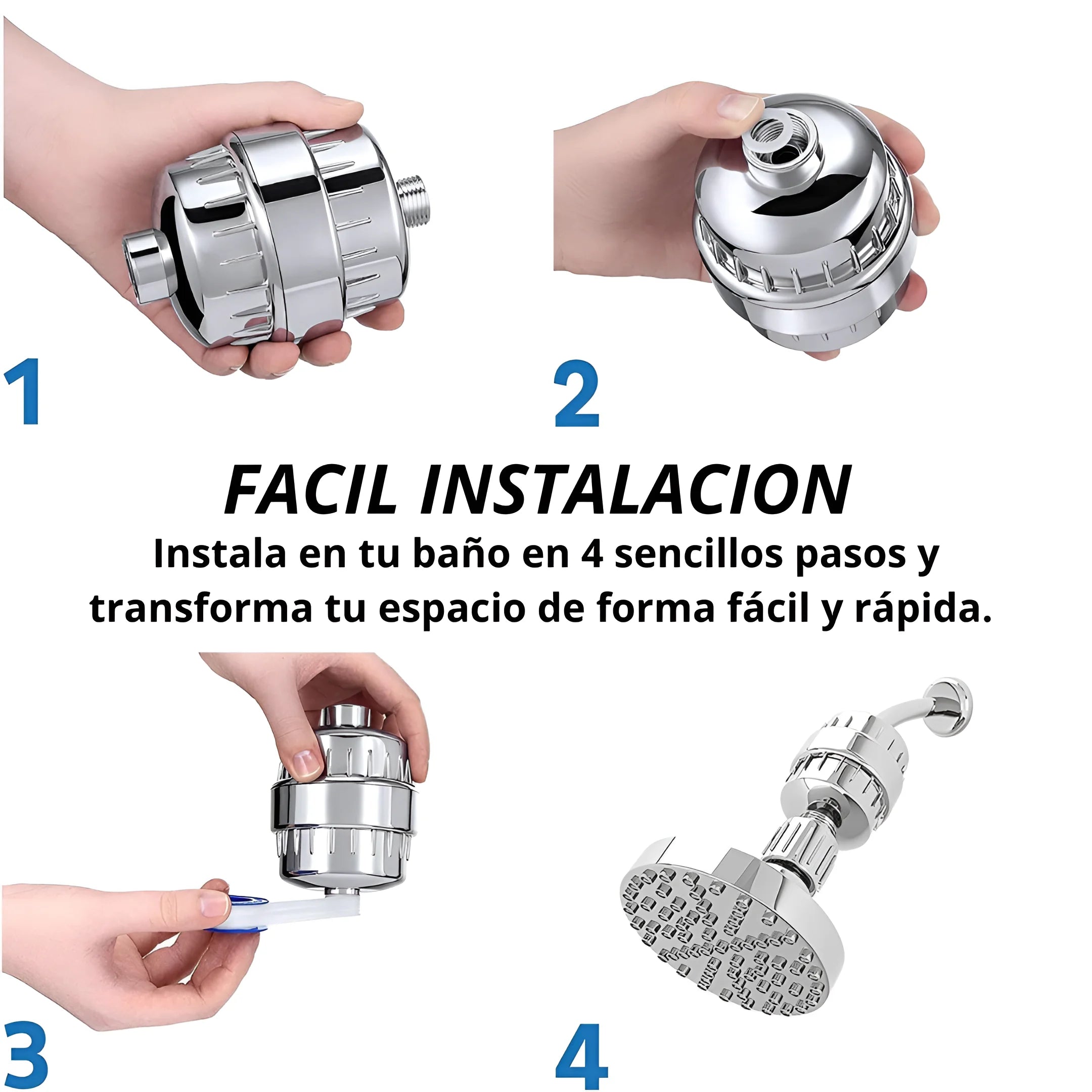 1

2

FACIL INSTALACION

Instala en tu baño en 4 sencillos pasos y transforma tu espacio de forma fácil y rápida.

3

4