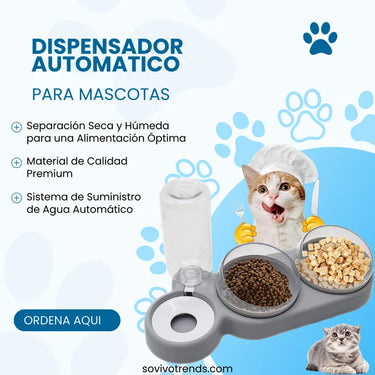 DISPENSADOR AUTOMATICO

PARA MASCOTAS

Separación Seca y Húmeda para una Alimentación Óptima

Material de Calidad Premium

Sistema de Suministro de Agua Automático

ORDENA AQUI

sovivotrends.com